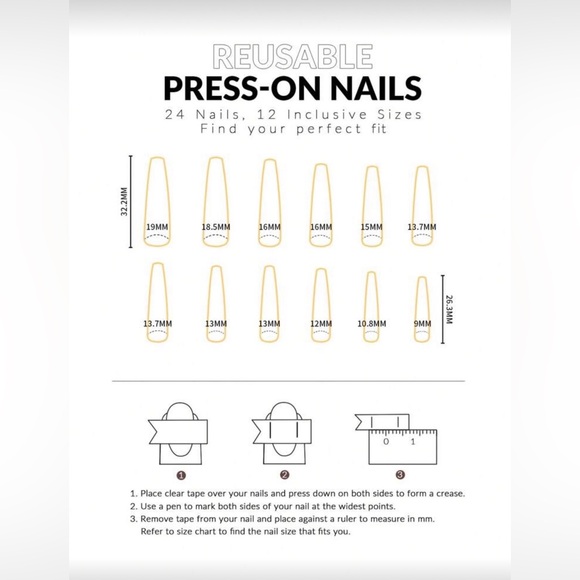 REUSABLE
PRESS-ON NAILS
24 Nails, 12 Inclusive Sizes
Find your perfect fit

32.2MM

19MM 18.5MM 16MM 16MM 15MM 13.7MM

13.7MM 13MM 13MM 12MM 10.8MM 9MM

26.3MM

0 1

1 2 3

1. Place clear tape over your nails and press down on both sides to form a crease.
2. Use a pen to mark both sides of your nail at the widest points.
3. Remove tape from your nail and place against a ruler to measure in mm. Refer to size chart to find the nail size that fits you.